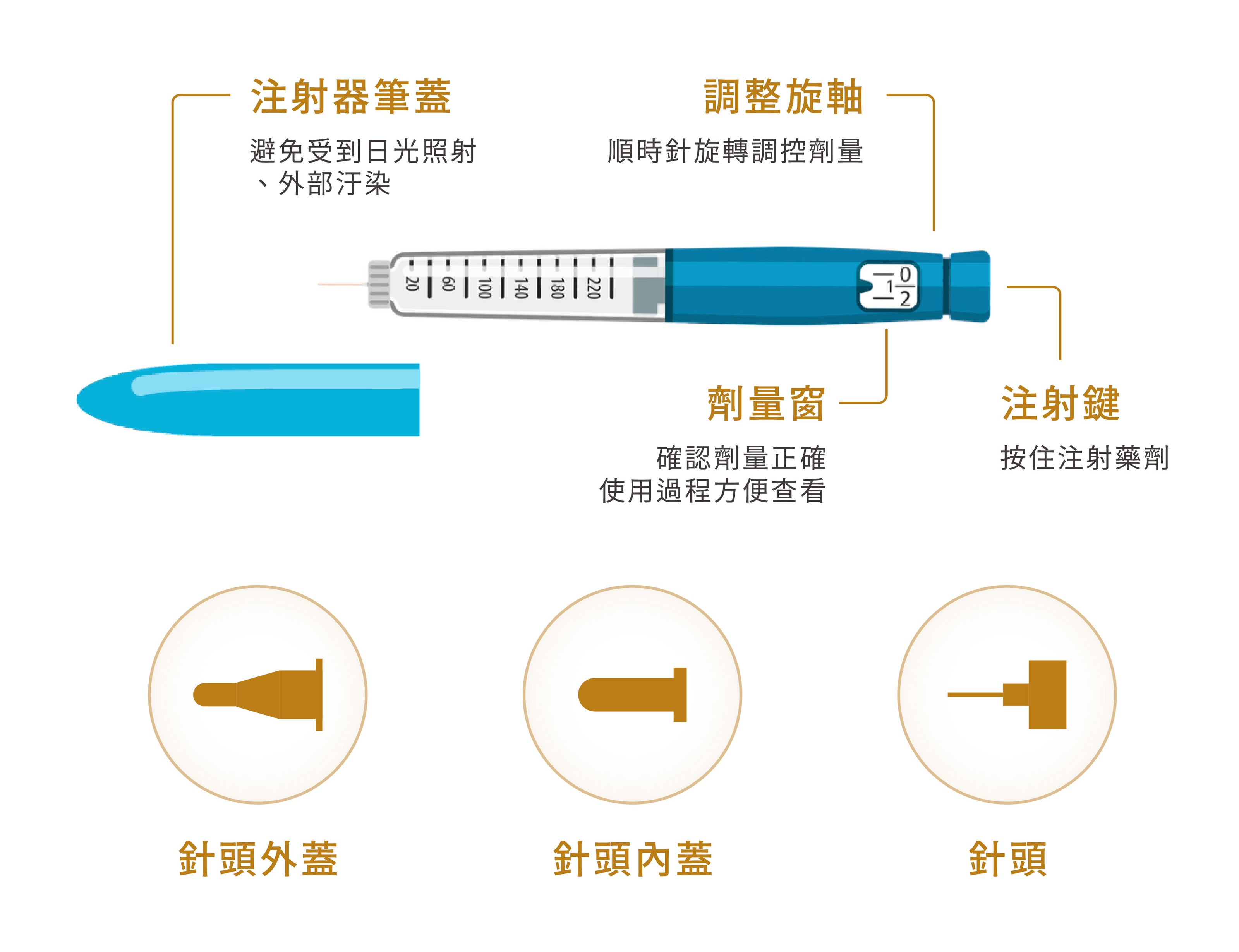 注射器筆蓋

避免受到日光照射、外部汙染

調整旋軸

順時針旋轉調控劑量

20 60 100 140 180 220

0 1 2

劑量窗

確認劑量正確
使用過程方便查看

注射鍵

按住注射藥劑

針頭外蓋

針頭內蓋

針頭